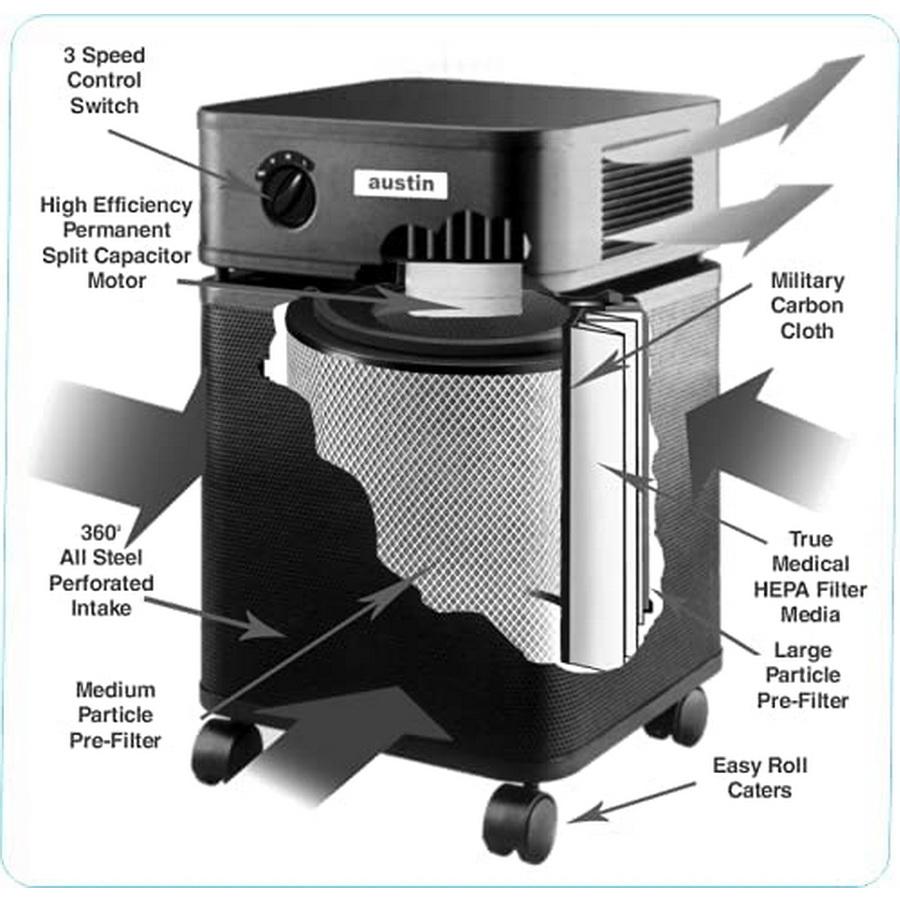 3 Speed Control Switch

austin

High Efficiency Permanent Split Capacitor Motor

Military Carbon Cloth

360° All Steel Perforated Intake

True Medical HEPA Filter Media

Large Particle Pre-Filter

Medium Particle Pre-Filter

Easy Roll Caters